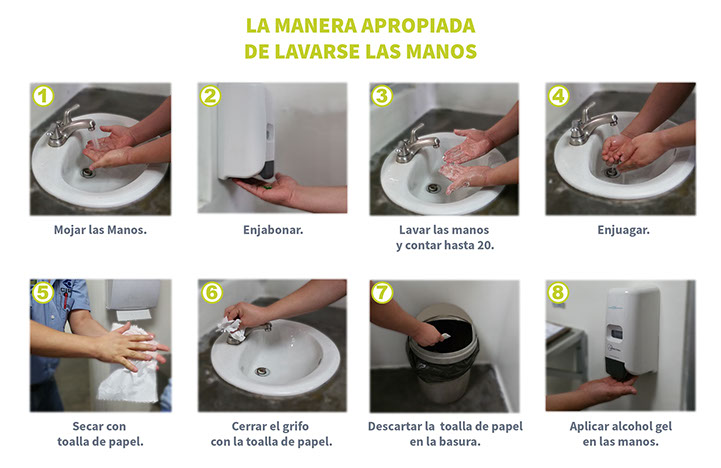 LA MANERA APROPIADA
DE LAVARSE LAS MANOS

1
Mojar las Manos.

2
Enjabonar.

3
Lavar las manos y contar hasta 20.

4
Enjuagar.

5
Secar con toalla de papel.

6
Cerrar el grifo con la toalla de papel.

7
Descartar la toalla de papel en la basura.

8
Aplicar alcohol gel en las manos.